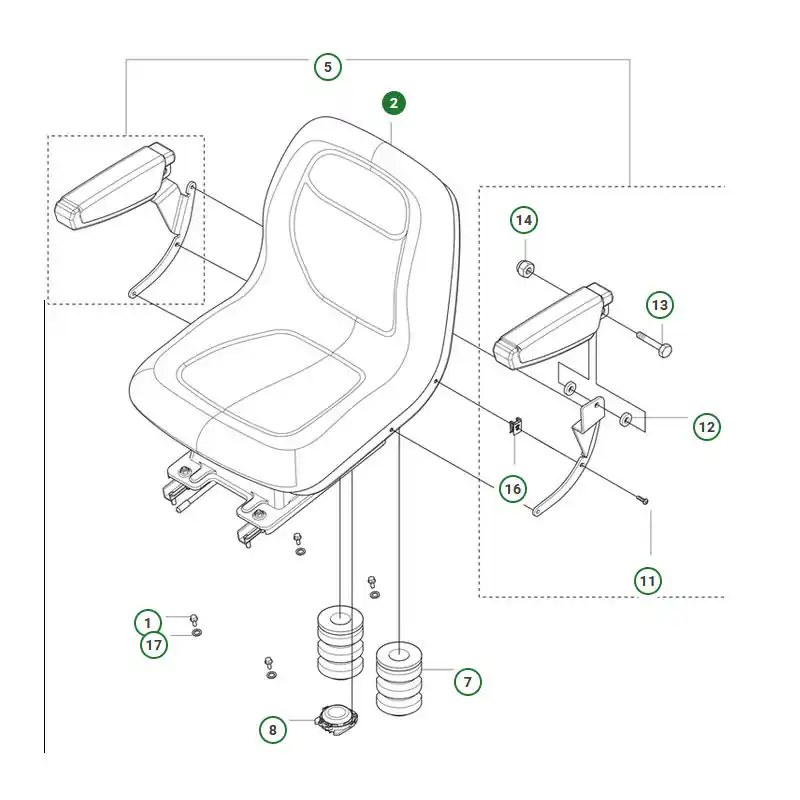 5
2
14
13
12
16
11
1
17
7
8