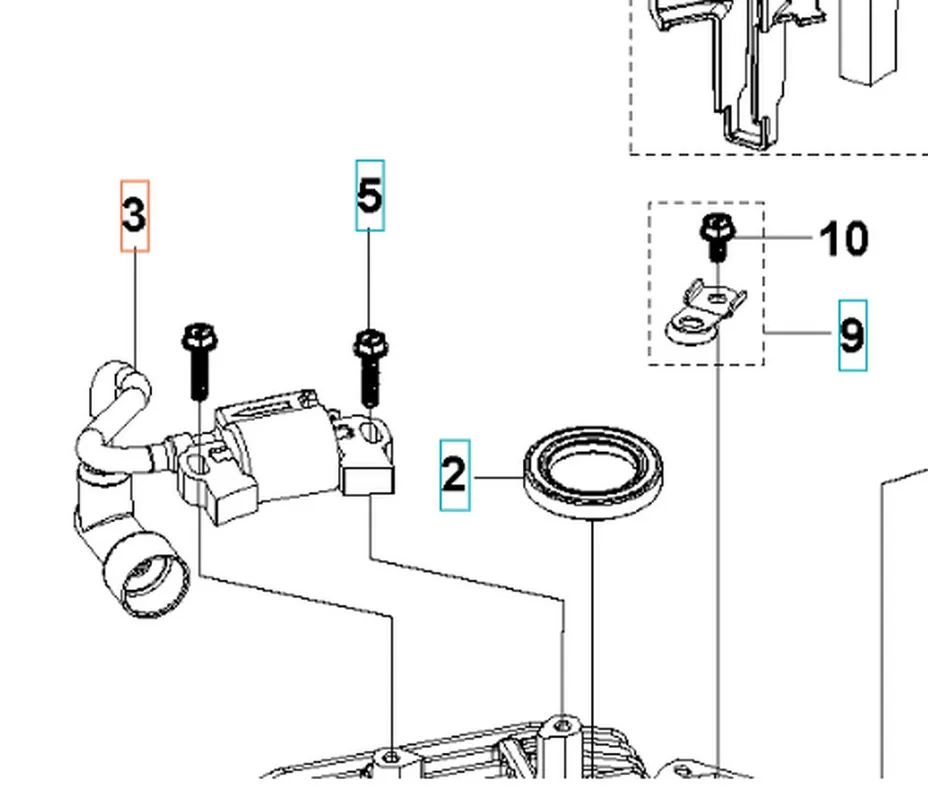 3
5
10
9
2